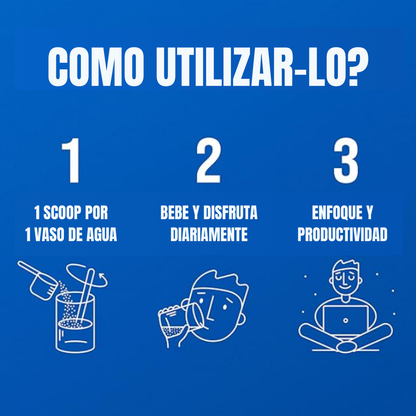 COMO UTILIZAR-LO?

1

1 SCOOP POR 1 VASO DE AGUA

2

BEBE Y DISFRUTA DIARIAMENTE

3

ENFOQUE Y PRODUCTIVIDAD