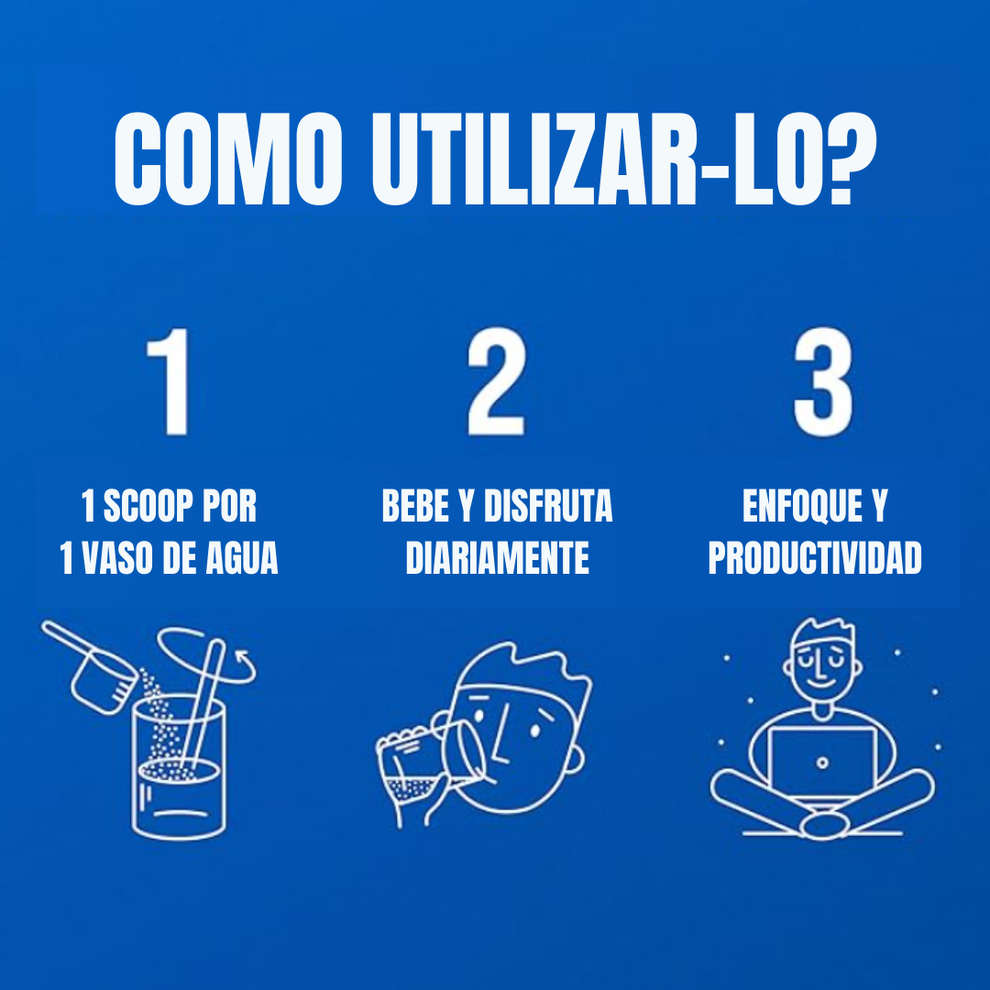 COMO UTILIZAR-LO?

1

1 SCOOP POR 1 VASO DE AGUA

2

BEBE Y DISFRUTA DIARIAMENTE

3

ENFOQUE Y PRODUCTIVIDAD