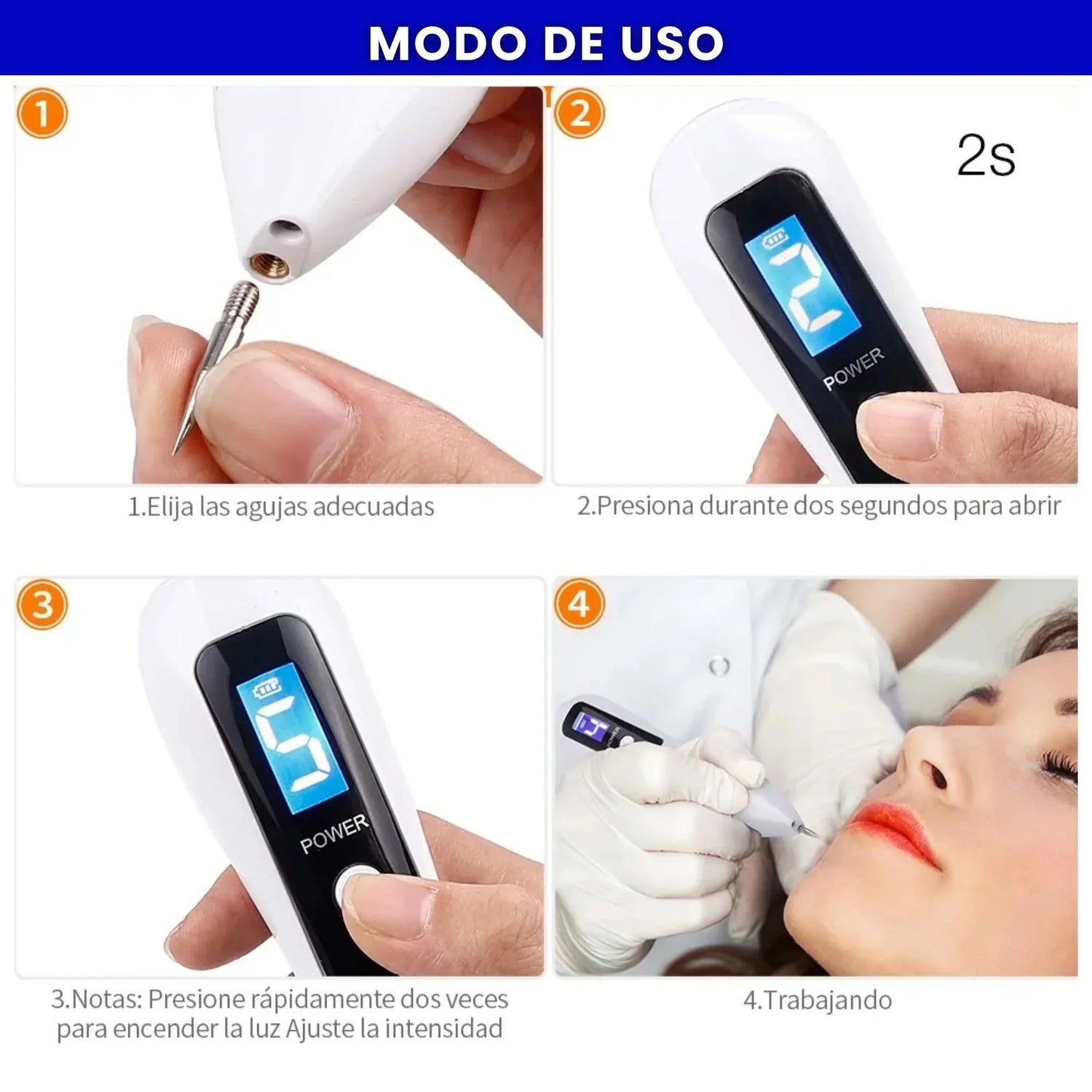 MODO DE USO

1

1.Elija las agujas adecuadas

2

2s

2

POWER

2.Presiona durante dos segundos para abrir

3

5

POWER

3.Notas: Presione rápidamente dos veces para encender la luz Ajuste la intensidad

4

4.Trabajando